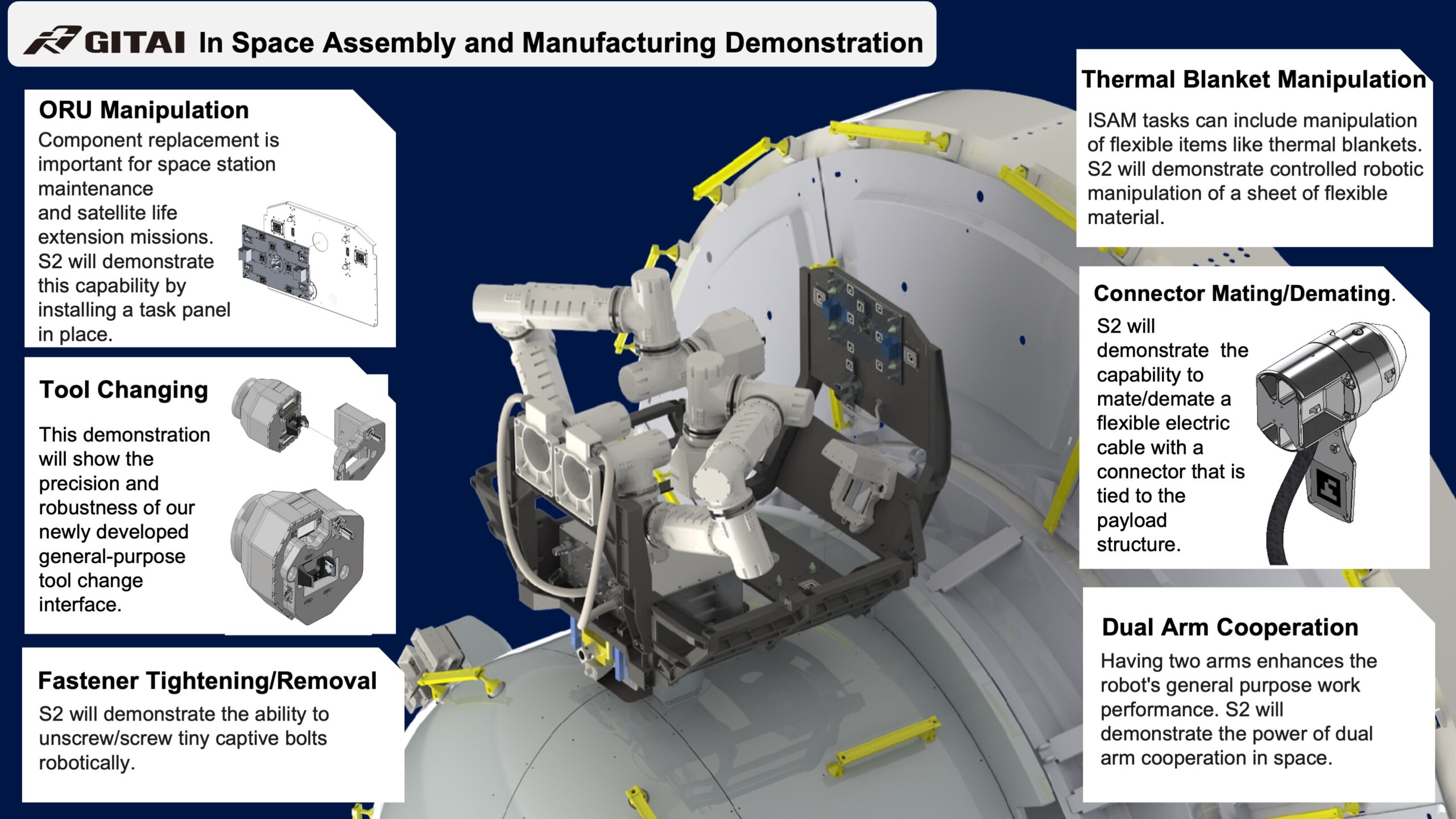 GITAI In Space Assembly and Manufacturing Demonstration

ORU Manipulation
Component replacement is important for space station maintenance and satellite life extension missions. S2 will demonstrate this capability by installing a task panel in place.

Tool Changing
This demonstration will show the precision and robustness of our newly developed general-purpose tool change interface.

Fastener Tightening/Removal
S2 will demonstrate the ability to unscrew/screw tiny captive bolts robotically.

Thermal Blanket Manipulation
ISAM tasks can include manipulation of flexible items like thermal blankets. S2 will demonstrate controlled robotic manipulation of a sheet of flexible material.

Connector Mating/Demating.
S2 will demonstrate the capability to mate/demate a flexible electric cable with a connector that is tied to the payload structure.

Dual Arm Cooperation
Having two arms enhances the robot's general purpose work performance. S2 will demonstrate the power of dual arm cooperation in space.